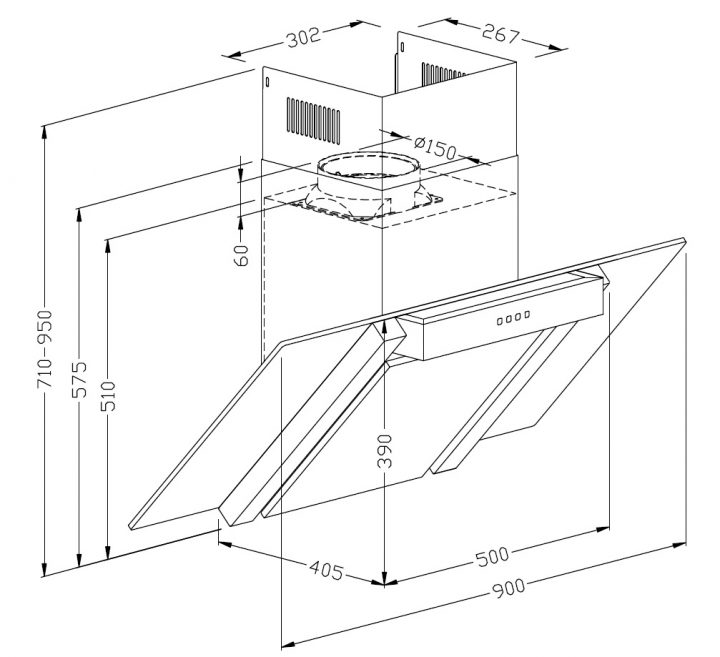 302
267
ø150
60
710-950
575
510
390
405
500
900