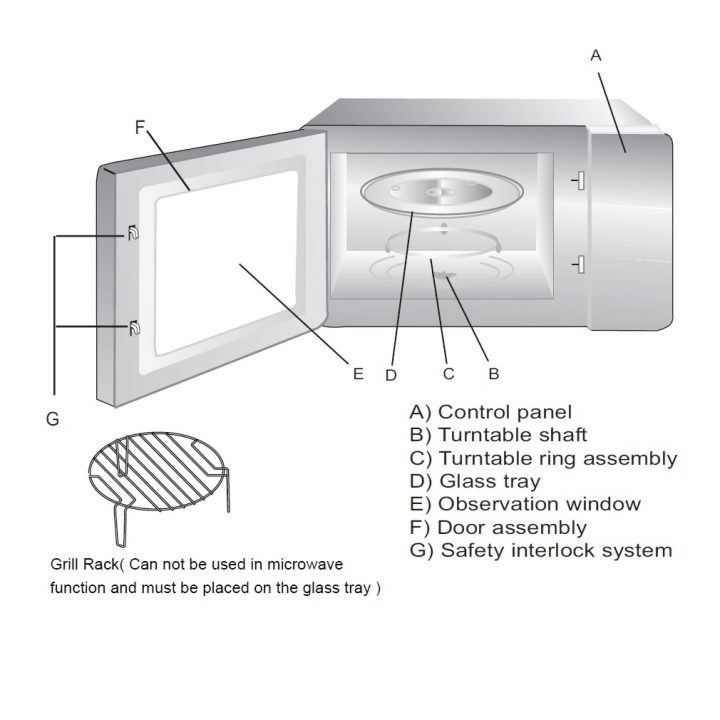 A

F

G

E D C B

A) Control panel
B) Turntable shaft
C) Turntable ring assembly
D) Glass tray
E) Observation window
F) Door assembly
G) Safety interlock system

Grill Rack( Can not be used in microwave function and must be placed on the glass tray )