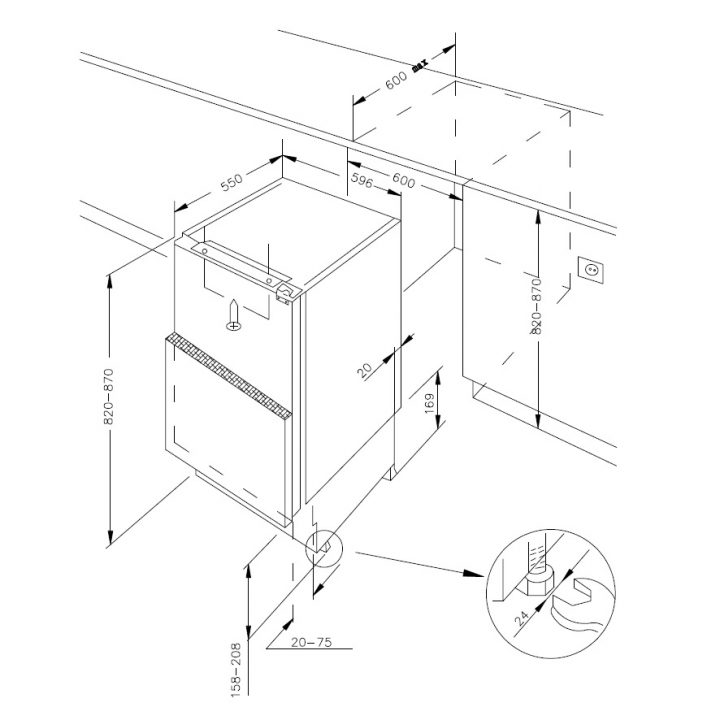 600 max
550
596
600
820–870
820–870
20
169
158–208
20–75
24