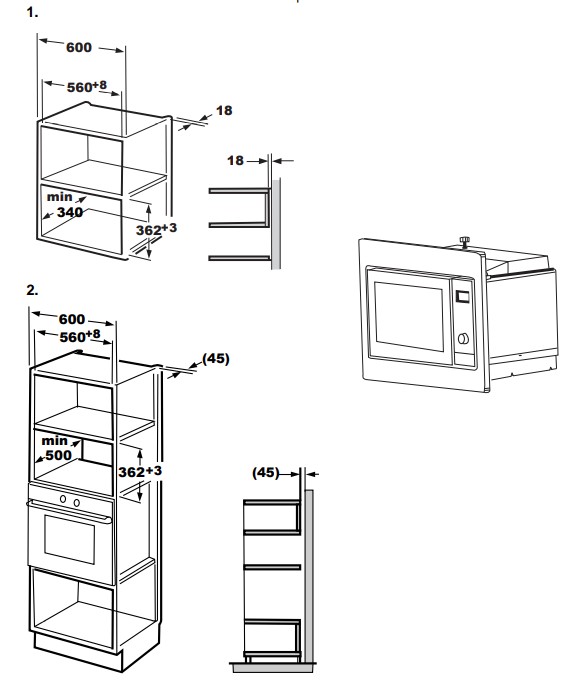 1.

600

$560^{+8}$

18

18

min
340

$362^{+3}$

2.

600

$560^{+8}$

(45)

min
500

$362^{+3}$

(45)